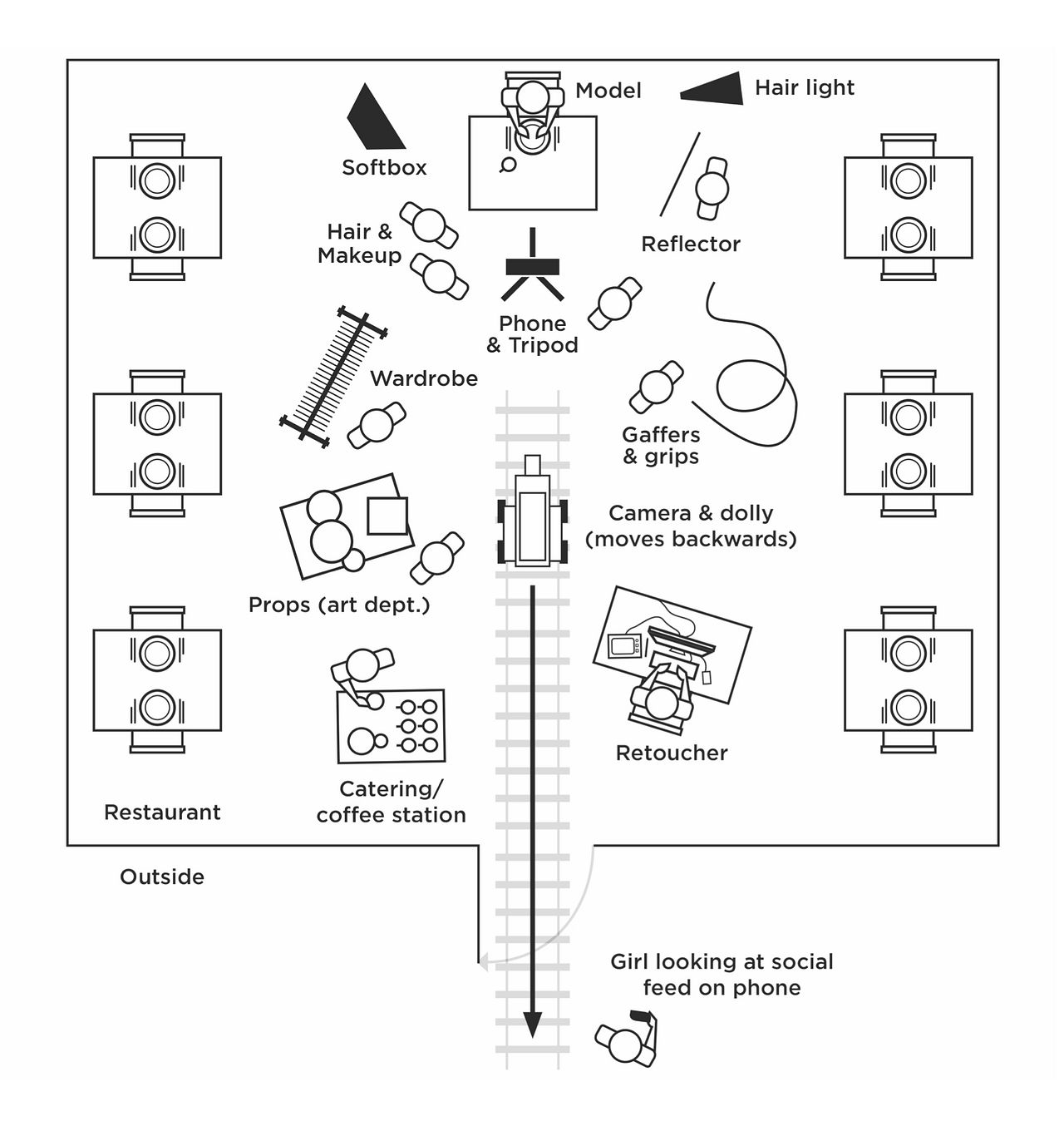 Model

Hair light

Softbox

Hair & Makeup

Reflector

Phone & Tripod

Wardrobe

Gaffers & grips

Camera & dolly (moves backwards)

Props (art dept.)

Retoucher

Catering/ coffee station

Restaurant

Outside

Girl looking at social feed on phone