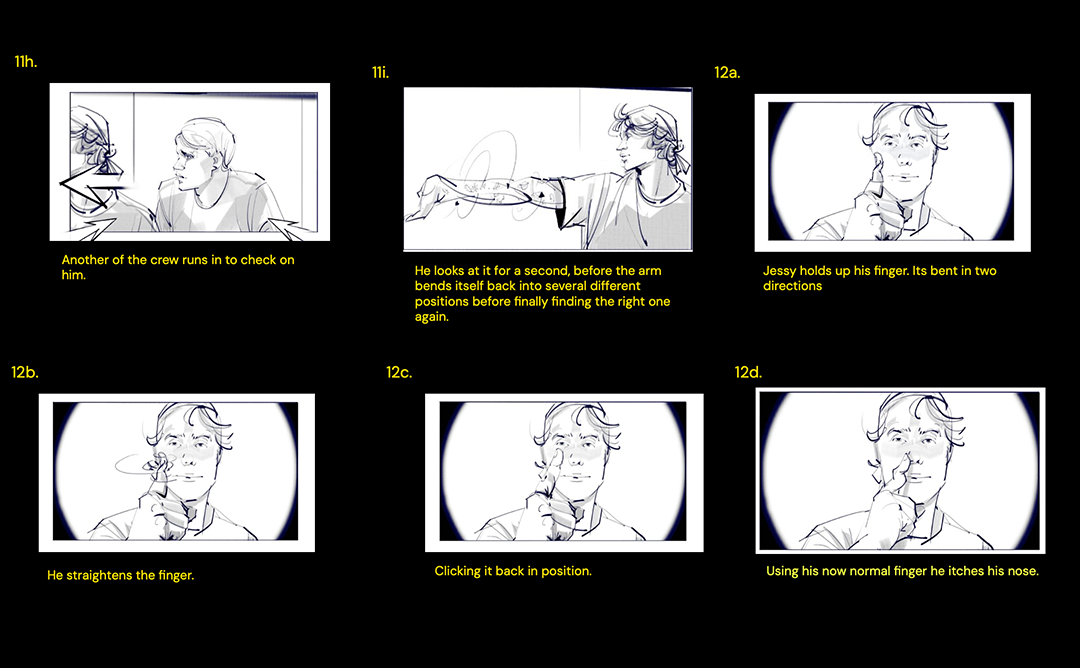 11h.

Another of the crew runs in to check on him.

11i.

He looks at it for a second, before the arm bends itself back into several different positions before finally finding the right one again.

12a.

Jessy holds up his finger. Its bent in two directions

12b.

He straightens the finger.

12c.

Clicking it back in position.

12d.

Using his now normal finger he itches his nose.